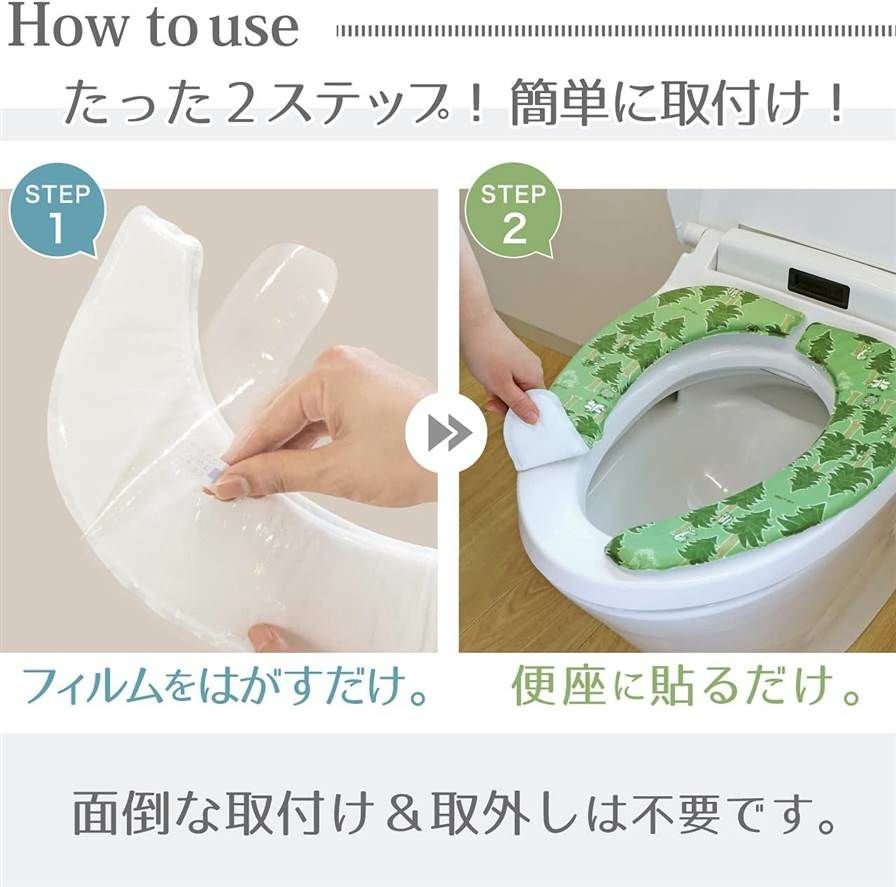 How to use

たった２ステップ！簡単に取付け！

STEP 1

STEP 2

フィルムをはがすだけ。

便座に貼るだけ。

面倒な取付け＆取外しは不要です。